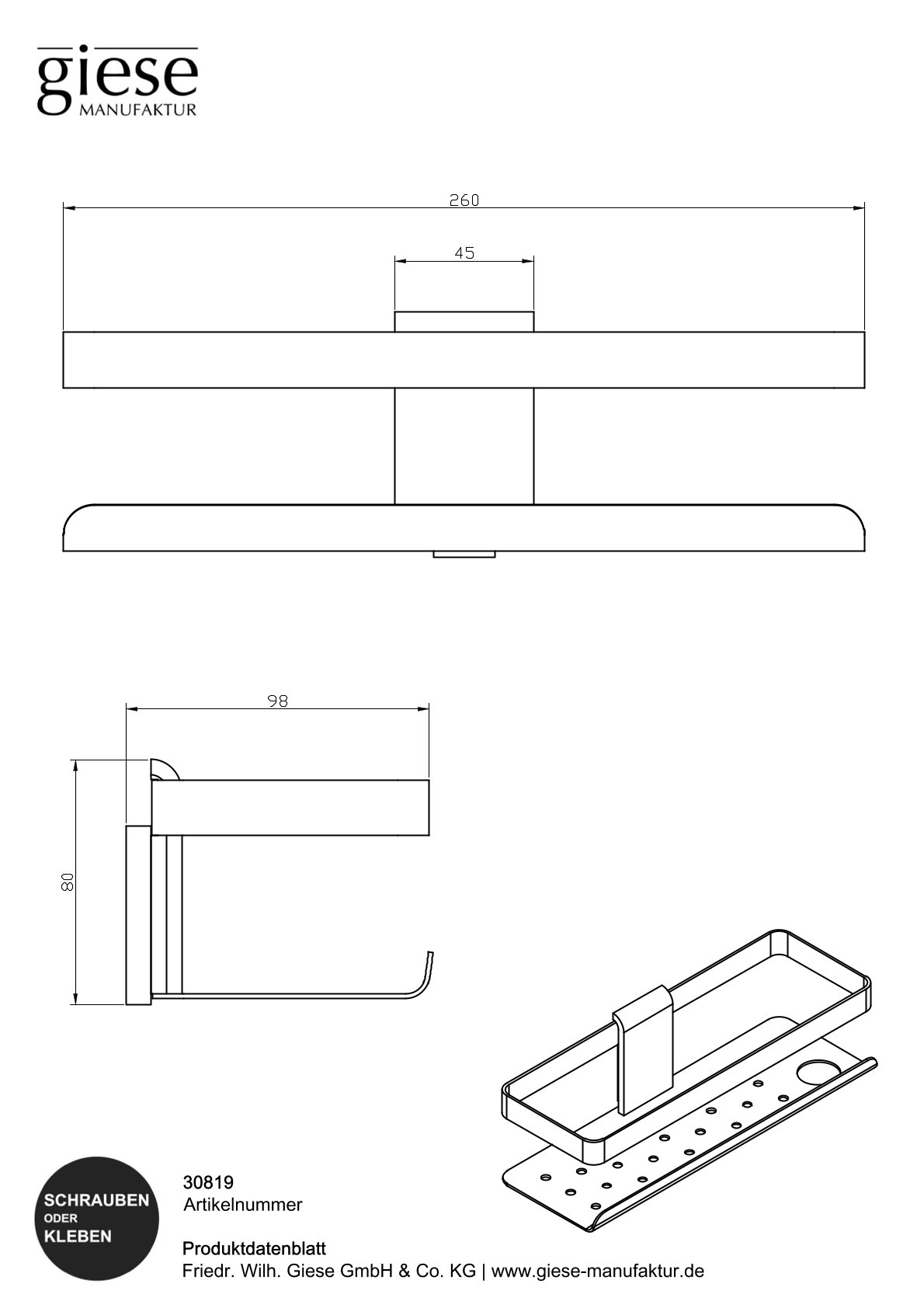 giese
MANUFAKTUR

260

45

98

80

SCHRAUBEN
ODER
KLEBEN

30819
Artikelnummer

Produktdatenblatt
Friedr. Wilh. Giese GmbH & Co. KG | www.giese-manufaktur.de