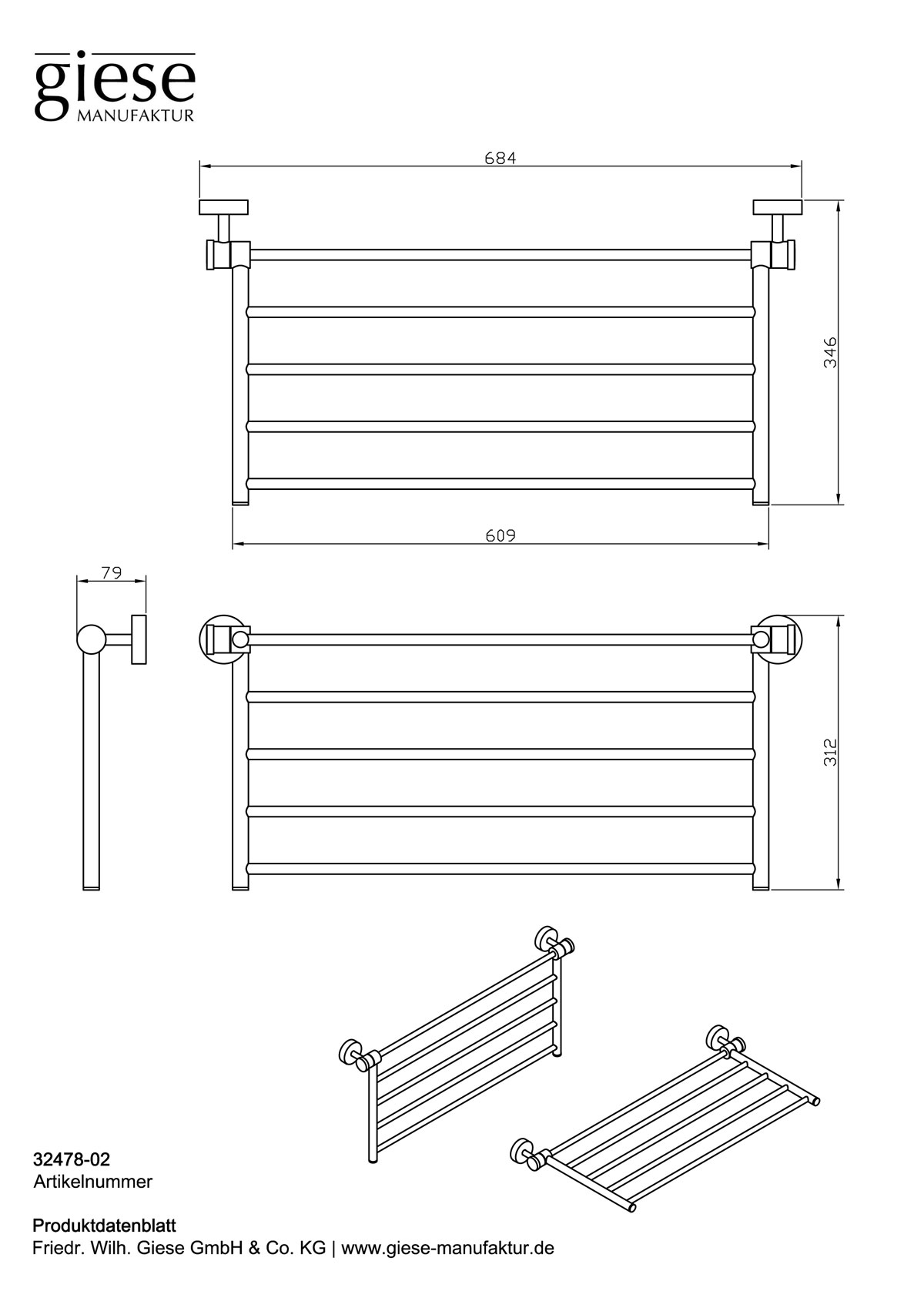 giese
MANUFAKTUR

684

346

609

79

312

32478-02
Artikelnummer

Produktdatenblatt
Friedr. Wilh. Giese GmbH & Co. KG | www.giese-manufaktur.de